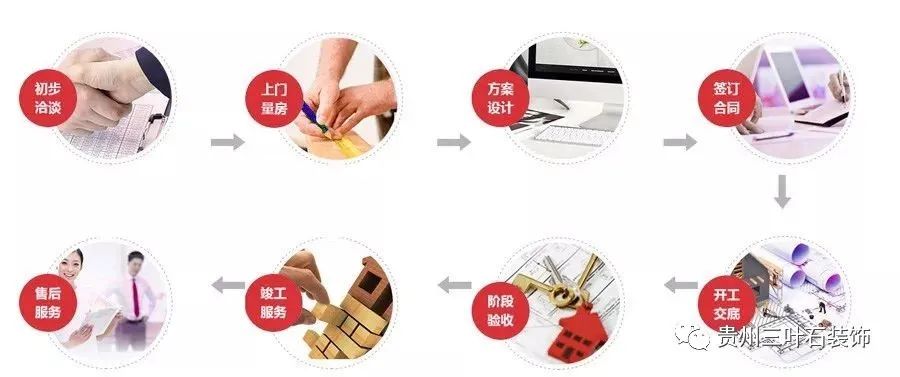 初步洽谈

上门量房

方案设计

签订合同

开工交底

阶段验收

竣工服务

售后服务

贵州三叶石装饰